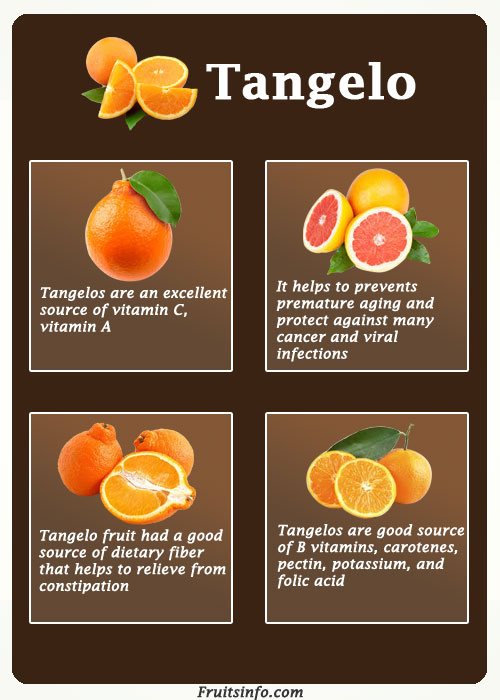 Tangelo

Tangelos are an excellent source of vitamin C, vitamin A

It helps to prevents premature aging and protect against many cancer and viral infections

Tangelo fruit had a good source of dietary fiber that helps to relieve from constipation

Tangelos are good source of B vitamins, carotenes, pectin, potassium, and folic acid

Fruitsinfo.com