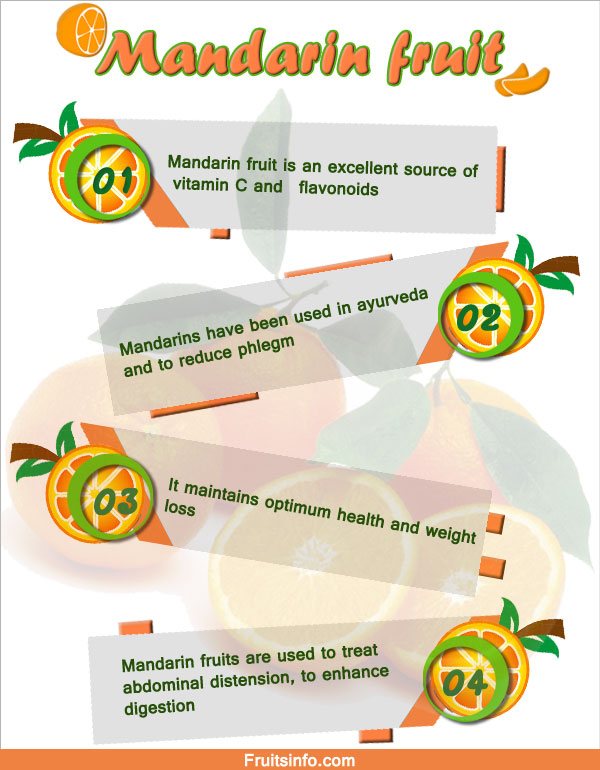 Mandarin fruit

01

Mandarin fruit is an excellent source of vitamin C and flavonoids

02

Mandarins have been used in ayurveda and to reduce phlegm

03

It maintains optimum health and weight loss

04

Mandarin fruits are used to treat abdominal distension, to enhance digestion

Fruitsinfo.com